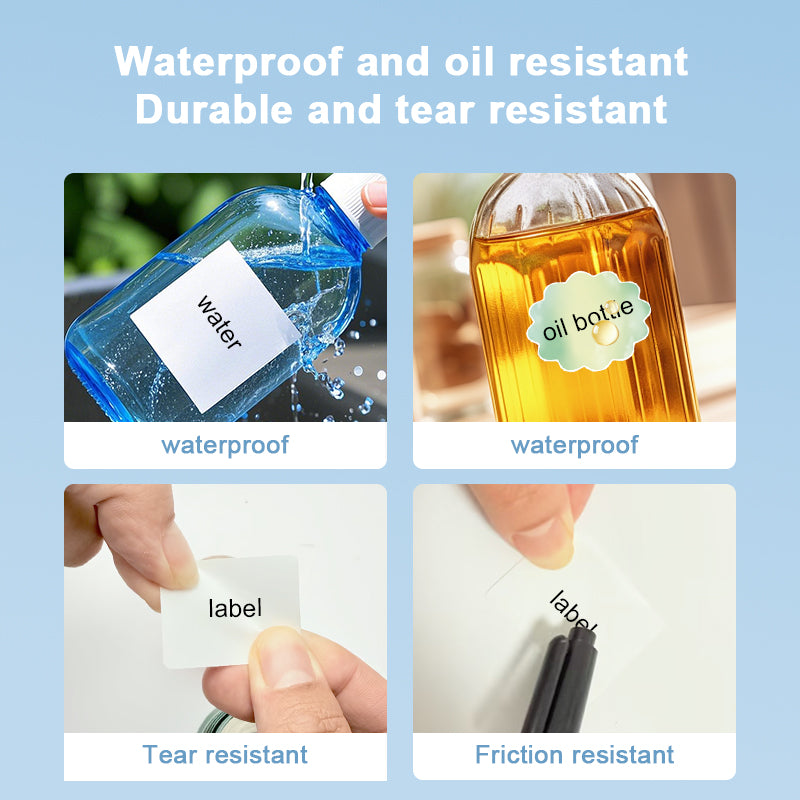 Waterproof and oil resistant
Durable and tear resistant

water

waterproof

oil bottle

waterproof

label

Tear resistant

label

Friction resistant