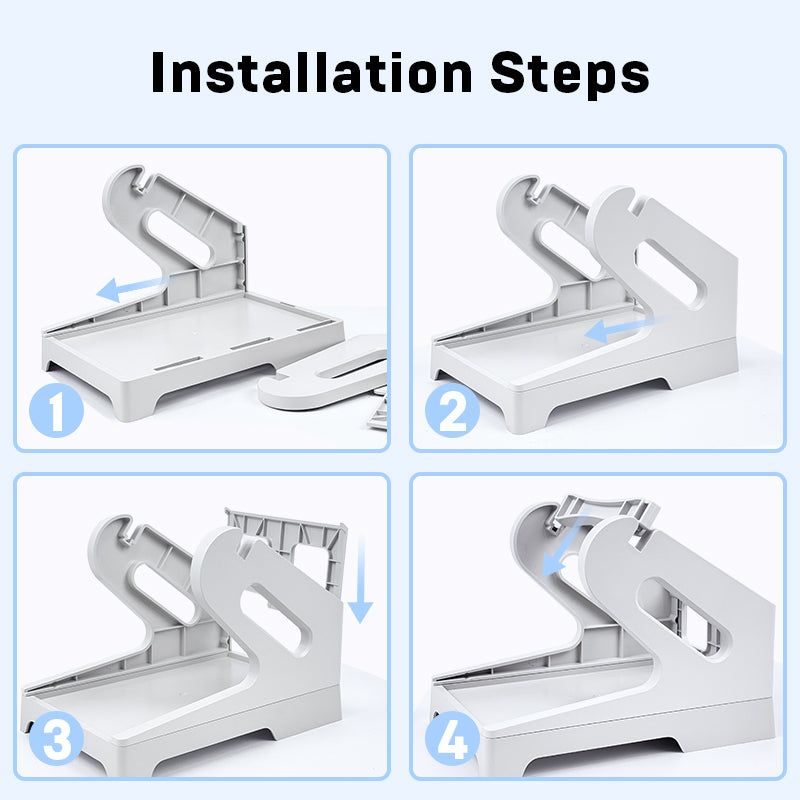 Installation Steps

1

2

3

4